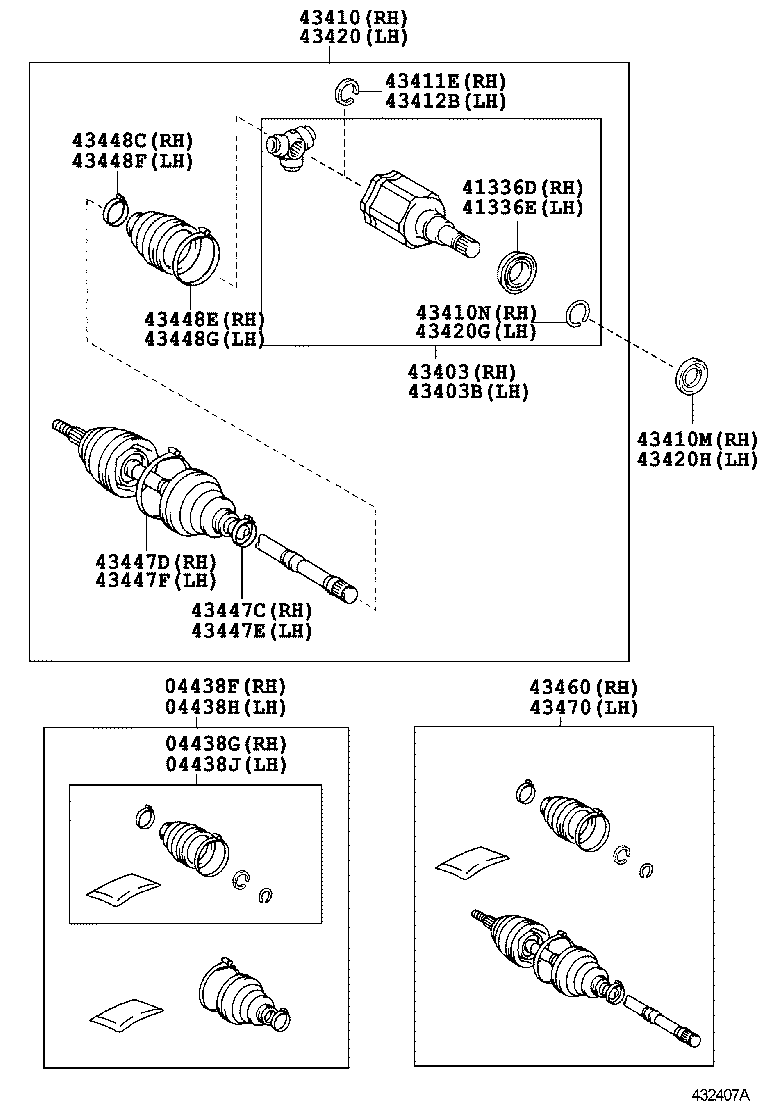 43410(RH)
43420(LH)

43411E(RH)
43412B(LH)

43448C(RH)
43448F(LH)

41336D(RH)
41336E(LH)

43448E(RH)
43448G(LH)

43410N(RH)
43420G(LH)

43403(RH)
43403B(LH)

43410M(RH)
43420H(LH)

43447D(RH)
43447F(LH)

43447C(RH)
43447E(LH)

04438F(RH)
04438H(LH)

04438G(RH)
04438J(LH)

43460(RH)
43470(LH)

432407A