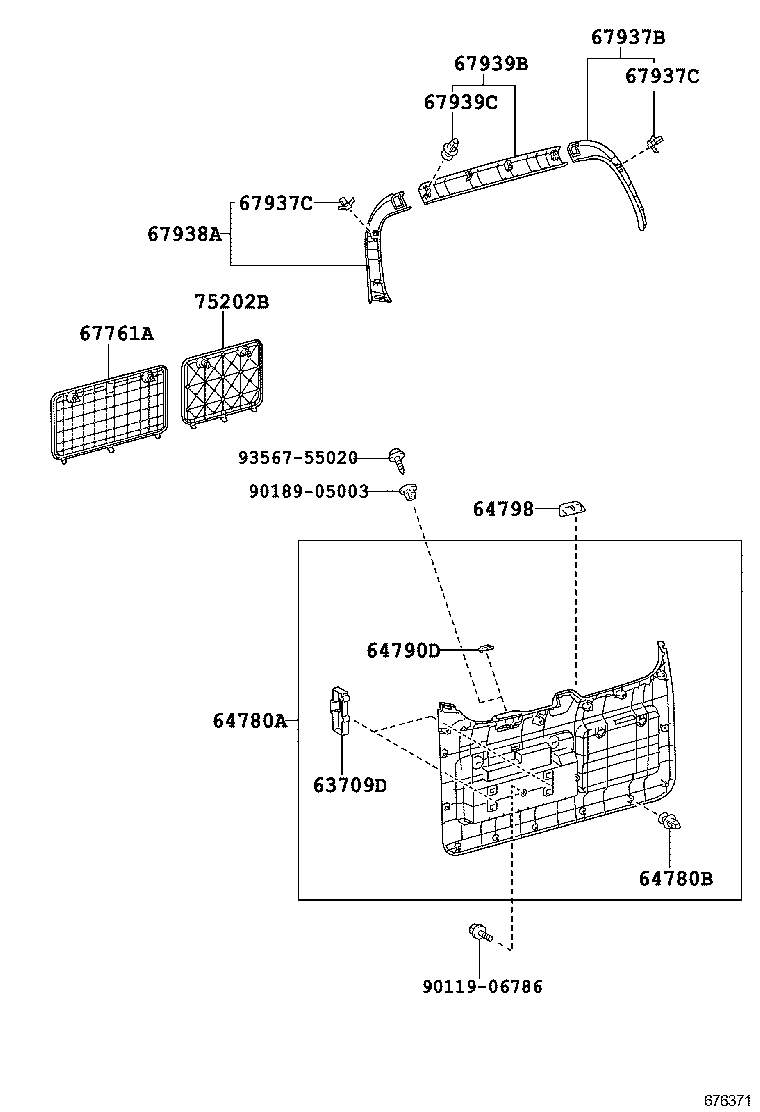 67937B
67939B
67937C
67939C
67937C
67938A
75202B
67761A
93567-55020
90189-05003
64798
64790D
64780A
63709D
64780B
90119-06786
676371