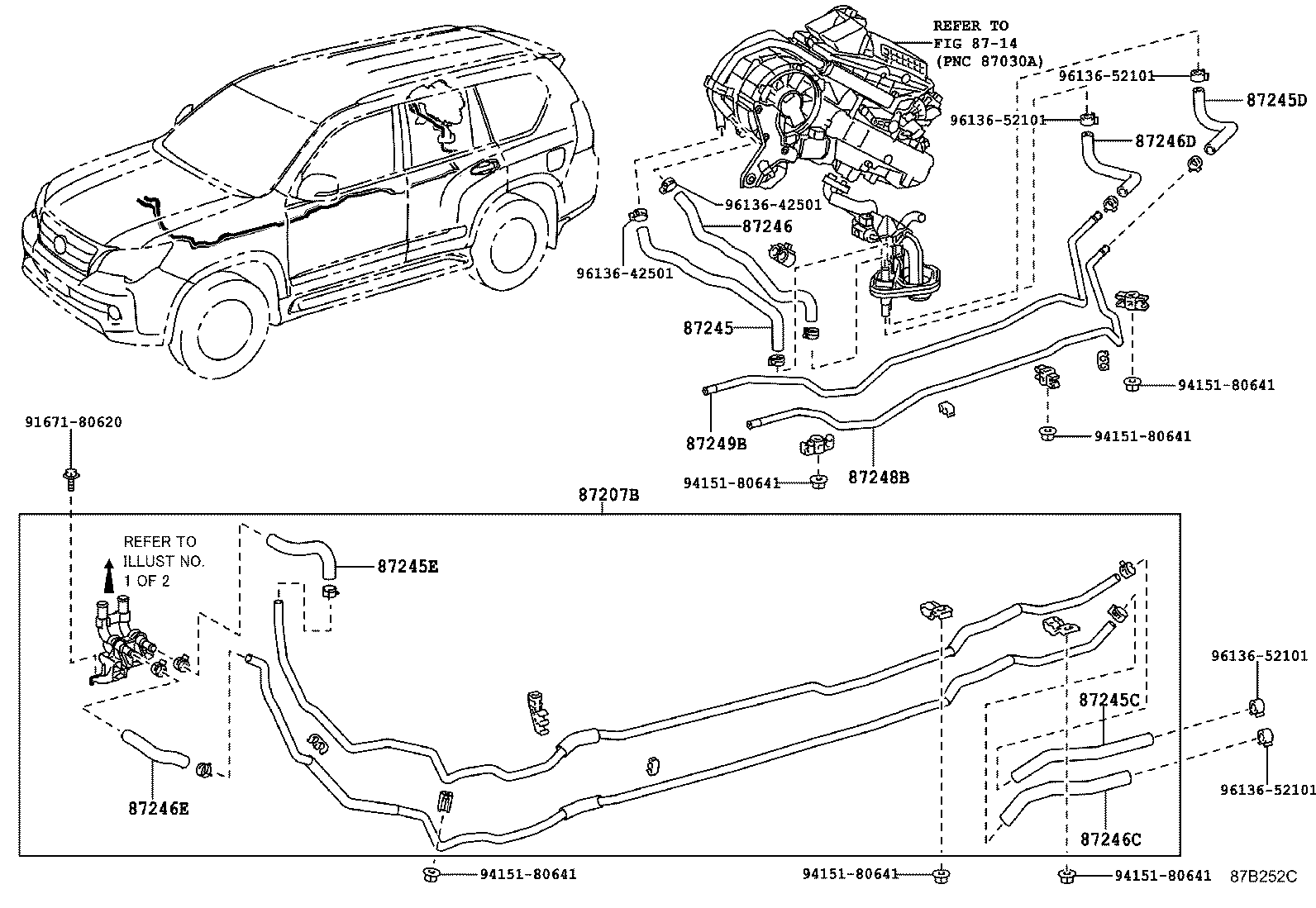 REFER TO
FIG 87-14
(PNC 87030A)

96136-52101
87245D
96136-52101
87246D
96136-42501
87246
96136-42501
87245
94151-80641
94151-80641
87249B
94151-80641
87248B

91671-80620
87207B
REFER TO
ILLUST NO.
1 OF 2
87245E
87246E
96136-52101
87245C
96136-52101
87246C
94151-80641
94151-80641
94151-80641
87B252C